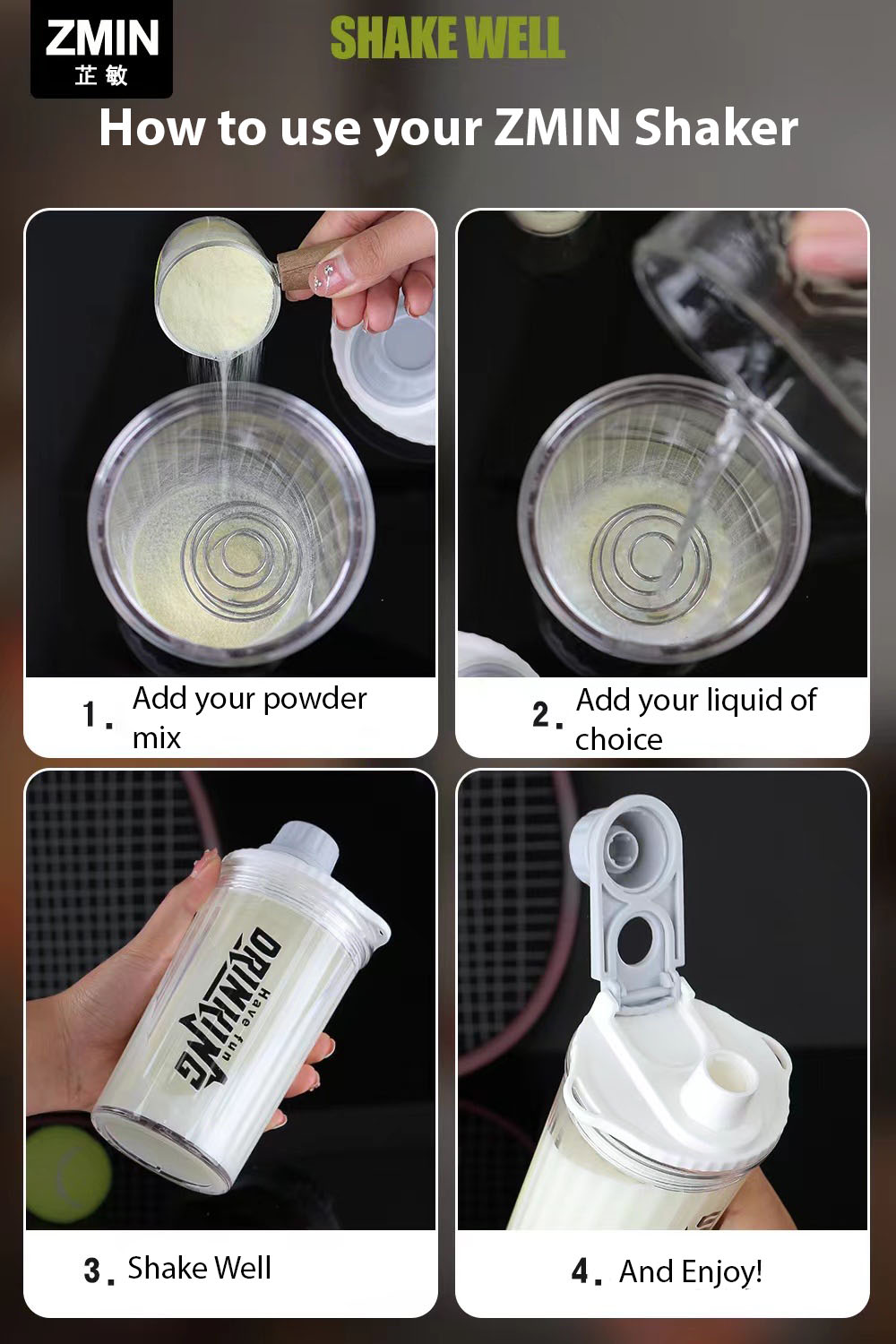 ZMIN
芷敏

SHAKE WELL

How to use your ZMIN Shaker

1. Add your powder mix

2. Add your liquid of choice

DRINKING
Have fun

3. Shake Well

4. And Enjoy!